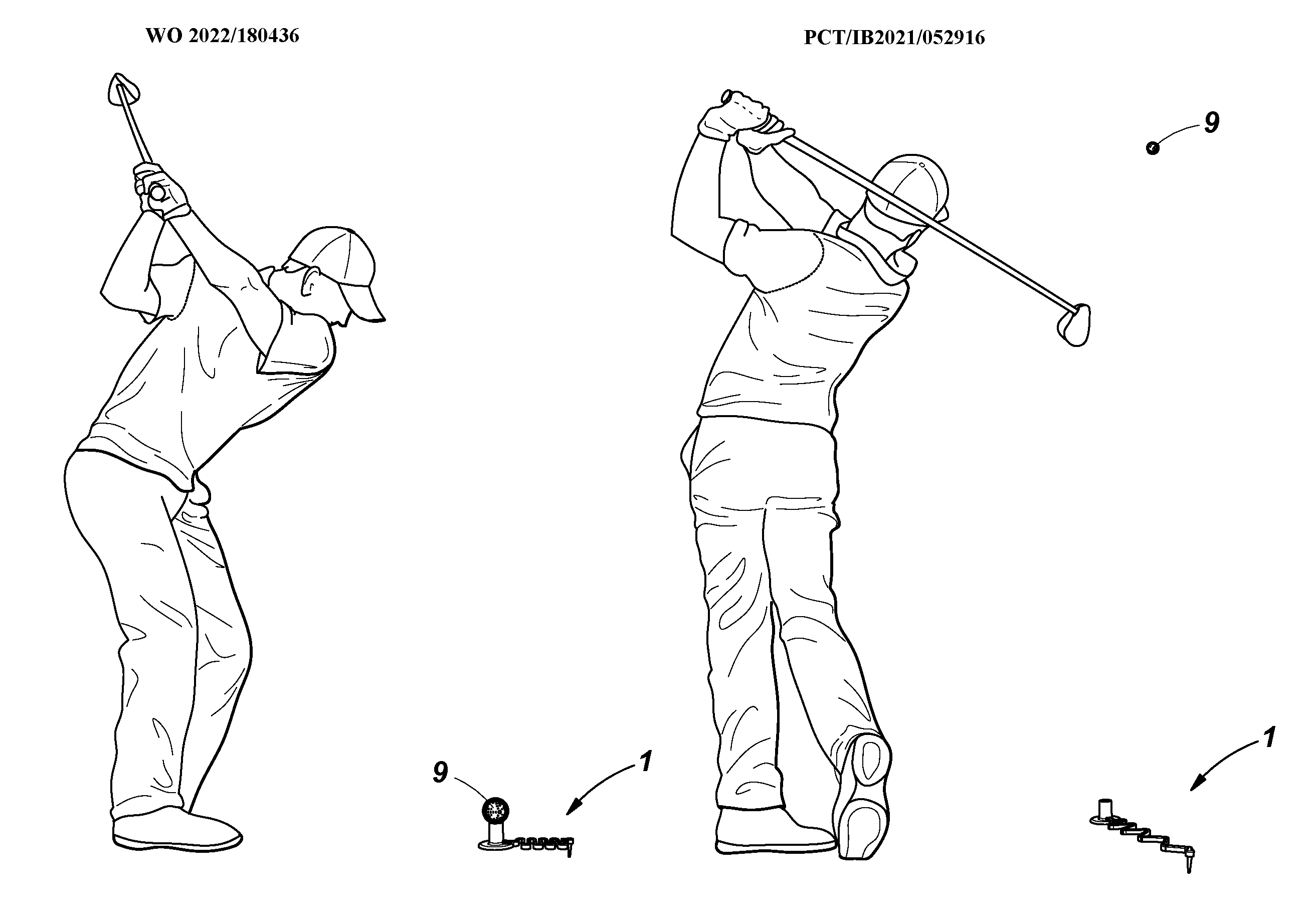 WO 2022/180436

PCT/IB2021/052916

9

9

1

1